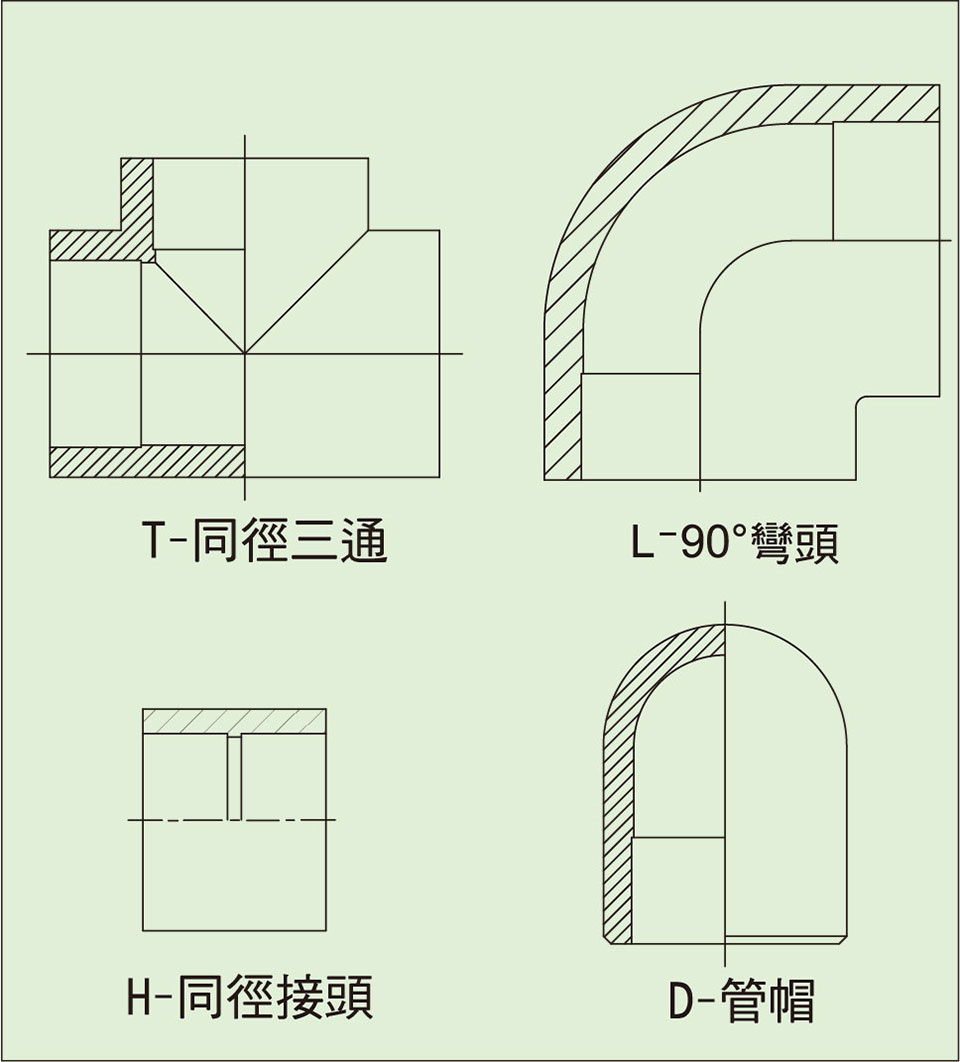 T-同徑三通

L-90°彎頭

H-同徑接頭

D-管帽