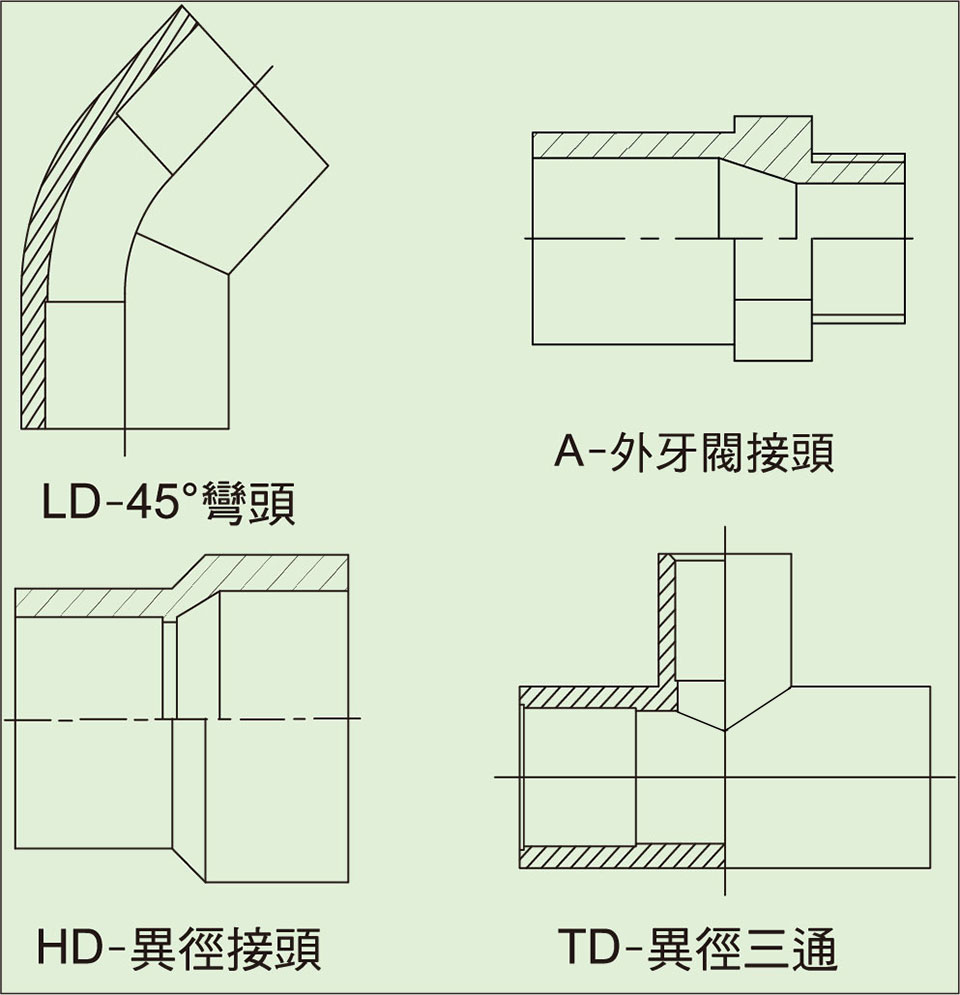 LD-45°彎頭

A-外牙閥接頭

HD-異徑接頭

TD-異徑三通