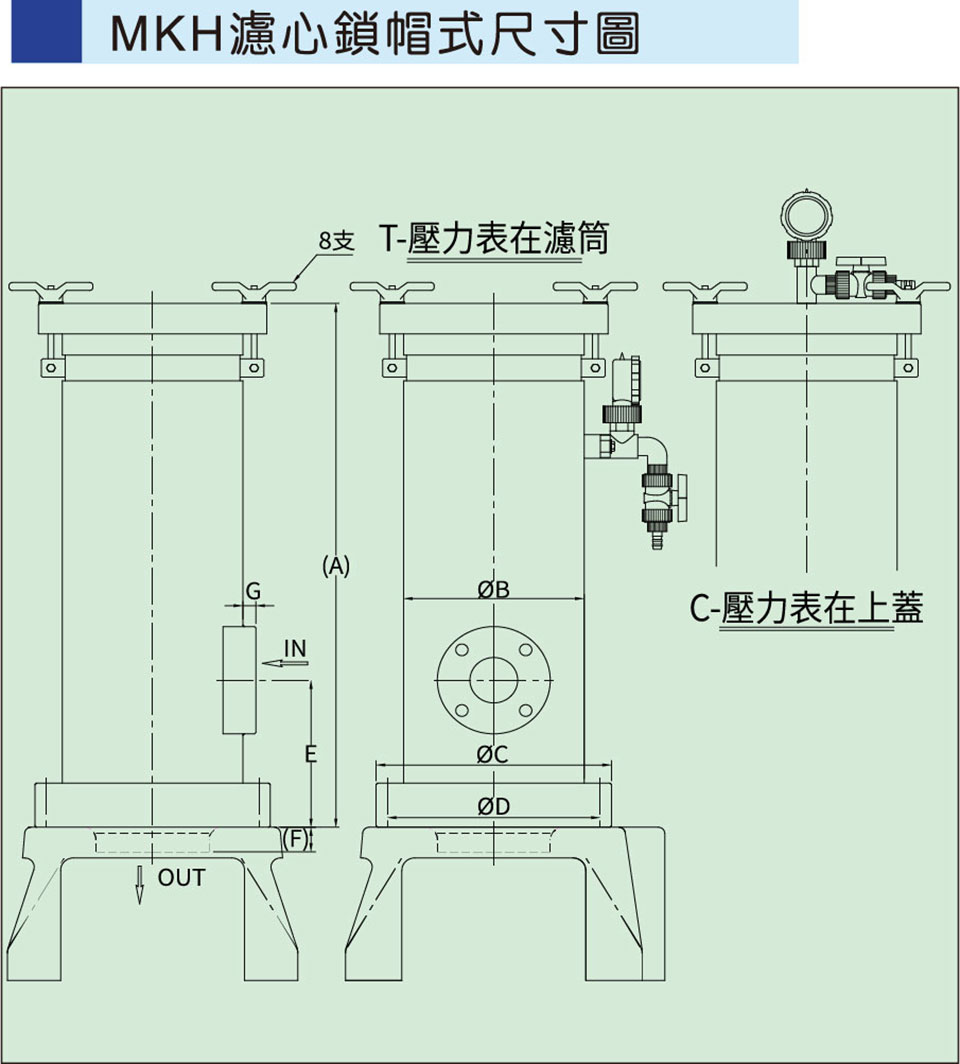 MKH濾心鎖帽式尺寸圖

8支

T-壓力表在濾筒

(A)

G

IN

E

(F)

OUT

ØB

ØC

ØD

C-壓力表在上蓋