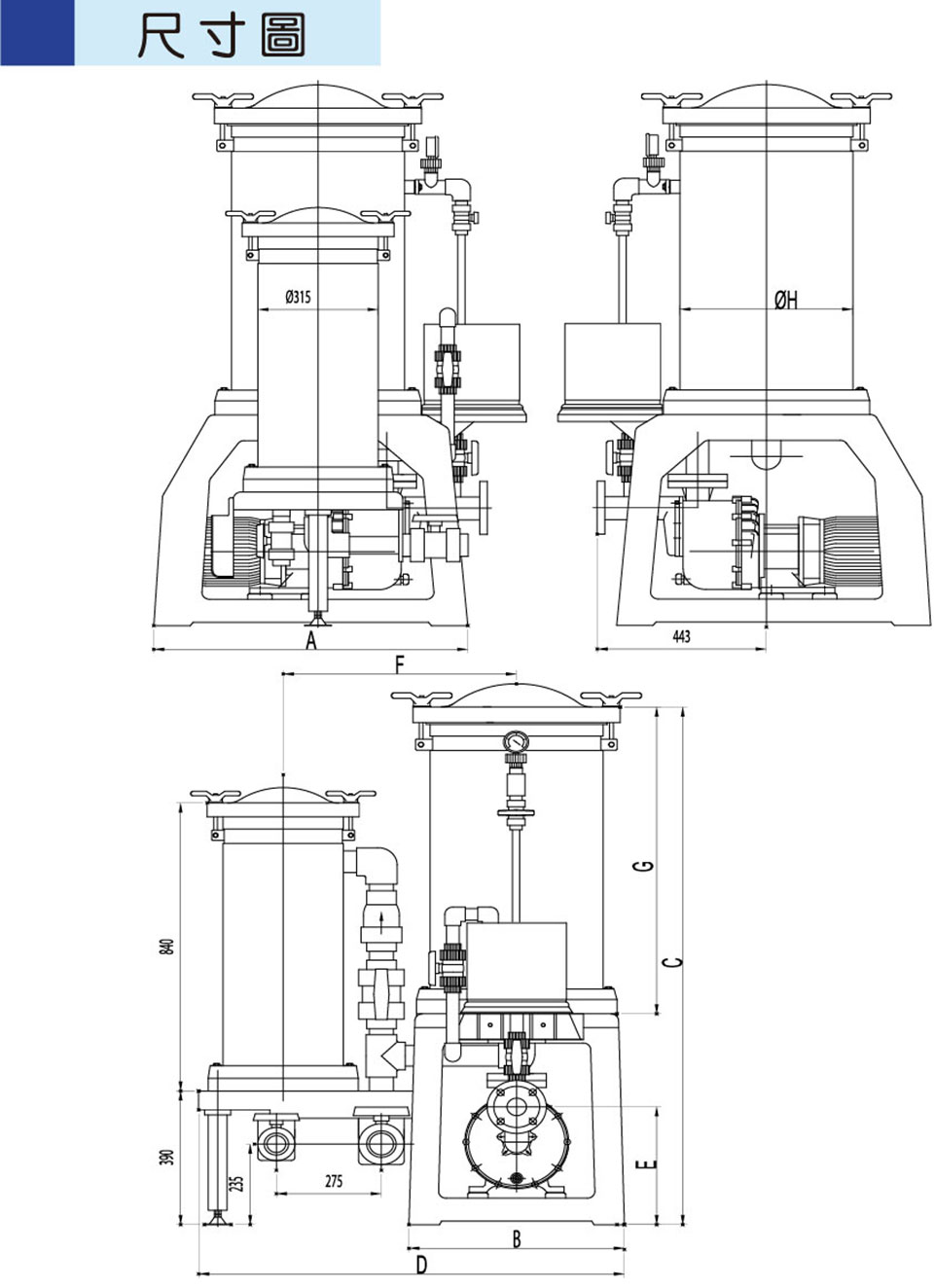 尺寸圖

Ø315

ØH

A

443

F

G

C

840

390

235

275

E

B

D